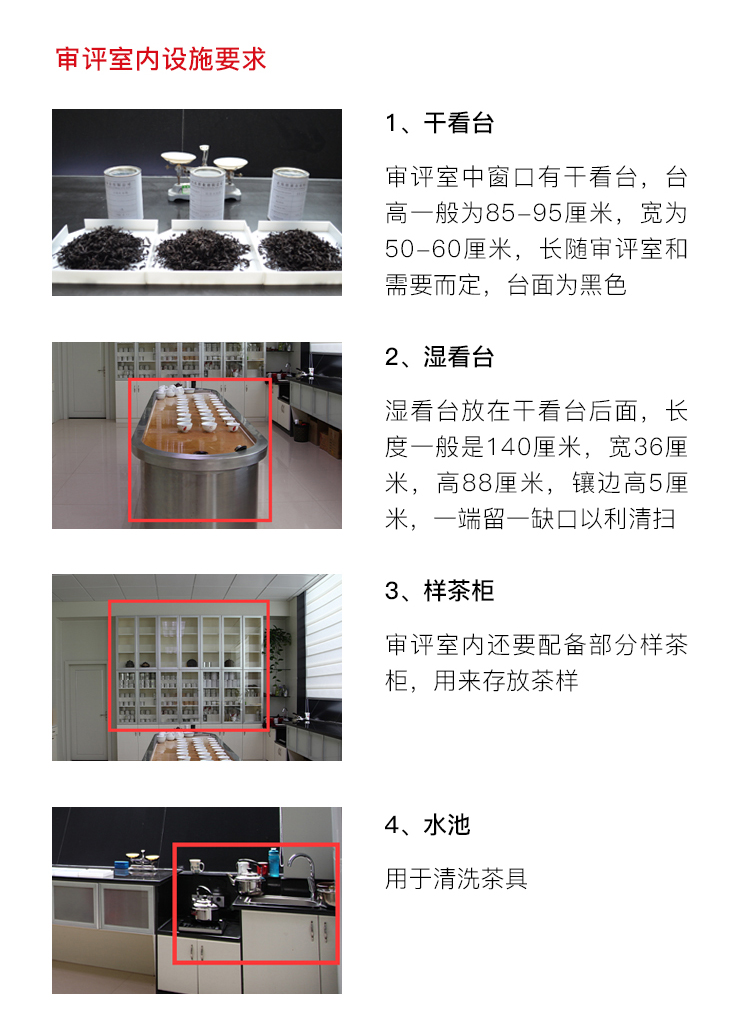 审评室内设施要求

1、干看台

审评室中窗口有干看台，台高一般为85-95厘米，宽为50-60厘米，长随审评室和需要而定，台面为黑色

2、湿看台

湿看台放在干看台后面，长度一般是140厘米，宽36厘米，高88厘米，镶边高5厘米，一端留一缺口以利清扫

3、样茶柜

审评室内还要配备部分样茶柜，用来存放茶样

4、水池

用于清洗茶具